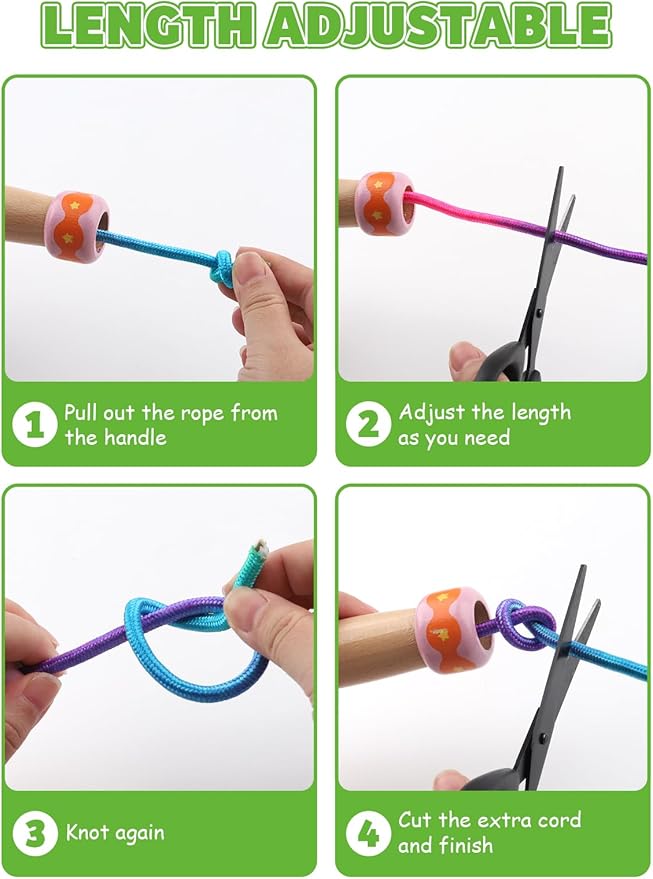 LENGTH ADJUSTABLE

1 Pull out the rope from the handle

2 Adjust the length as you need

3 Knot again

4 Cut the extra cord and finish