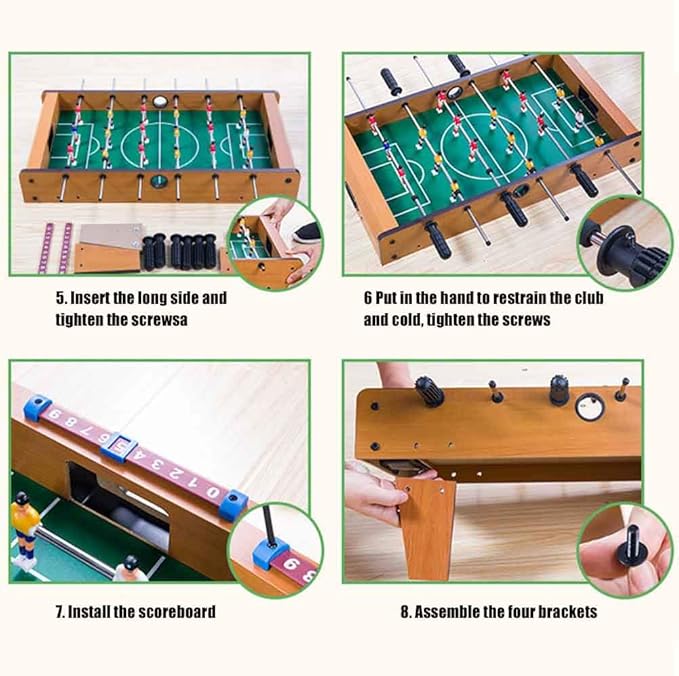 5. Insert the long side and tighten the screwsa

6 Put in the hand to restrain the club and cold, tighten the screws

9 8 7 6 5 4 3 2 1 0

6 8

7. Install the scoreboard

8. Assemble the four brackets