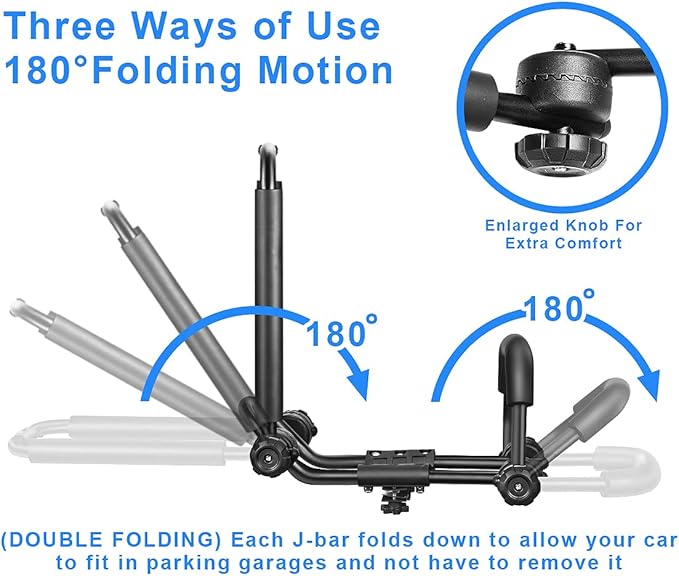 Three Ways of Use
180°Folding Motion

Enlarged Knob For Extra Comfort

180°

180°

(DOUBLE FOLDING) Each J-bar folds down to allow your car to fit in parking garages and not have to remove it