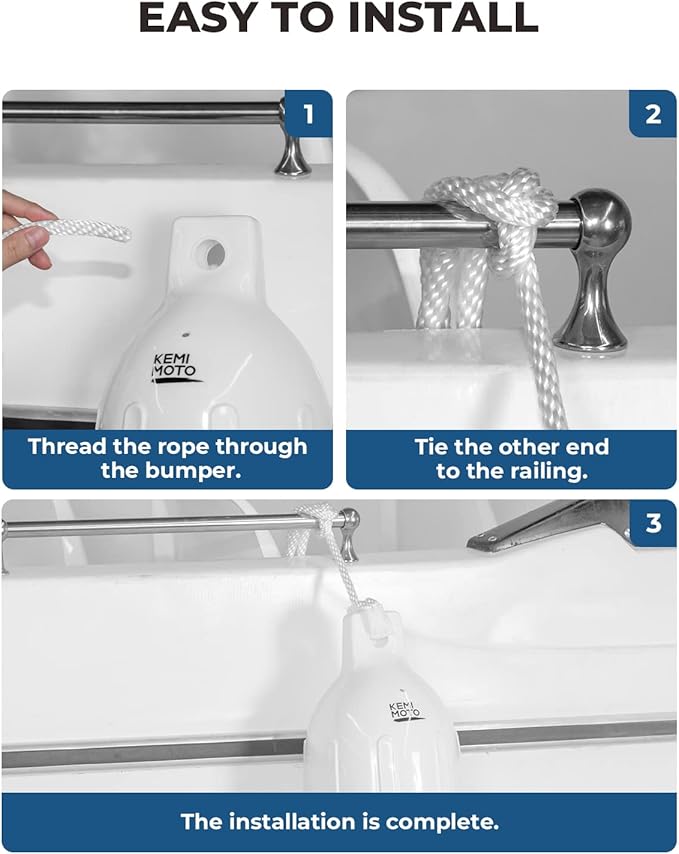 EASY TO INSTALL

1

KEMI MOTO

Thread the rope through the bumper.

2

Tie the other end to the railing.

3

KEMI MOTO

The installation is complete.