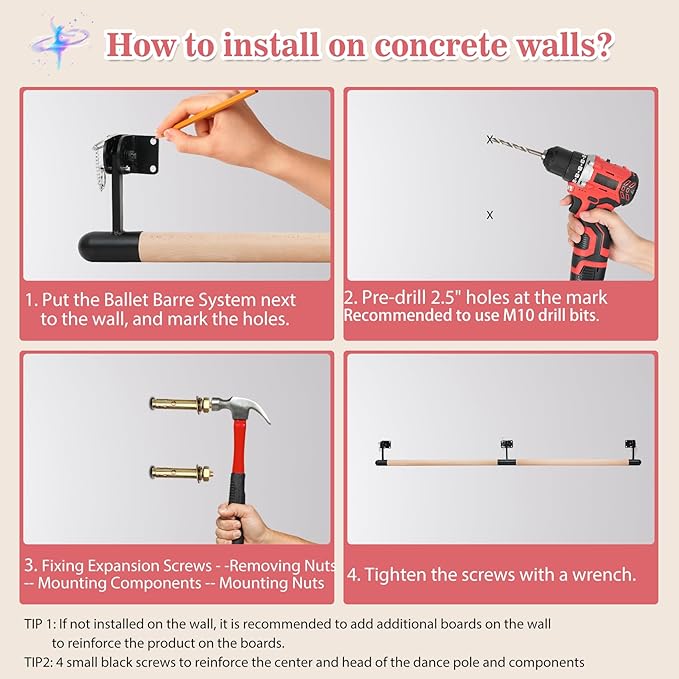 How to install on concrete walls?

1. Put the Ballet Barre System next to the wall, and mark the holes.

X

X

2. Pre-drill 2.5" holes at the mark
Recommended to use M10 drill bits.

3. Fixing Expansion Screws - -Removing Nuts -- Mounting Components -- Mounting Nuts

4. Tighten the screws with a wrench.

TIP 1: If not installed on the wall, it is recommended to add additional boards on the wall to reinforce the product on the boards.

TIP2: 4 small black screws to reinforce the center and head of the dance pole and components