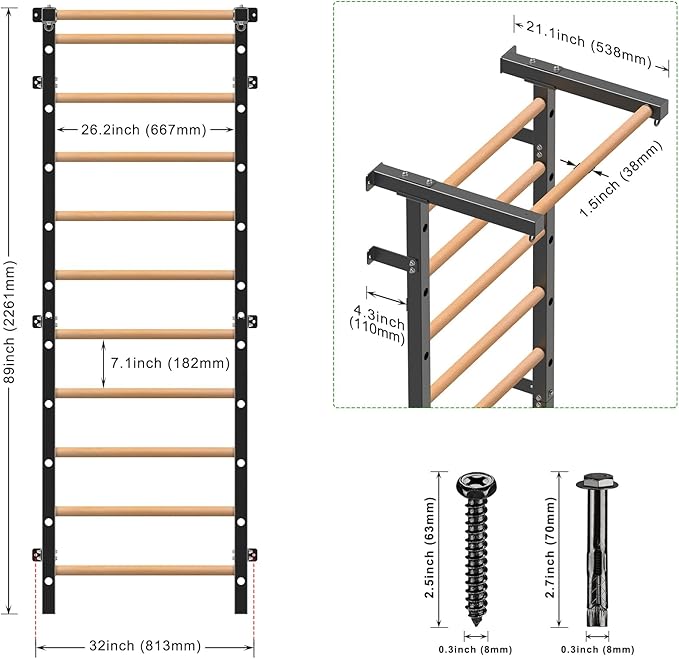 89inch (2261mm)

26.2inch (667mm)

7.1inch (182mm)

32inch (813mm)

21.1inch (538mm)

1.5inch (38mm)

4.3inch (110mm)

2.5inch (63mm)

0.3inch (8mm)

2.7inch (70mm)

0.3inch (8mm)