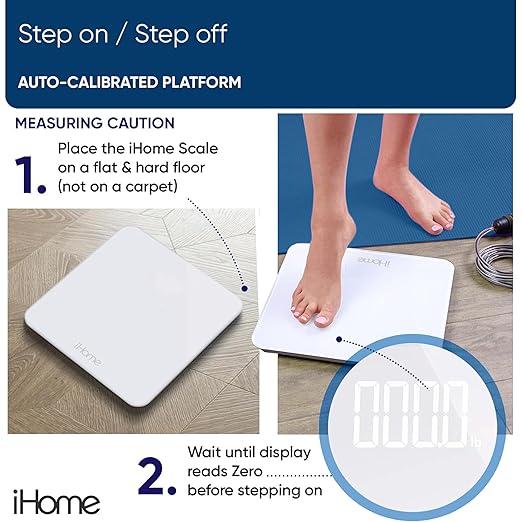 Step on / Step off

AUTO-CALIBRATED PLATFORM

MEASURING CAUTION

1. Place the iHome Scale on a flat & hard floor (not on a carpet)

iHome

iHome

000.0 lb

2. Wait until display reads Zero before stepping on

iHome