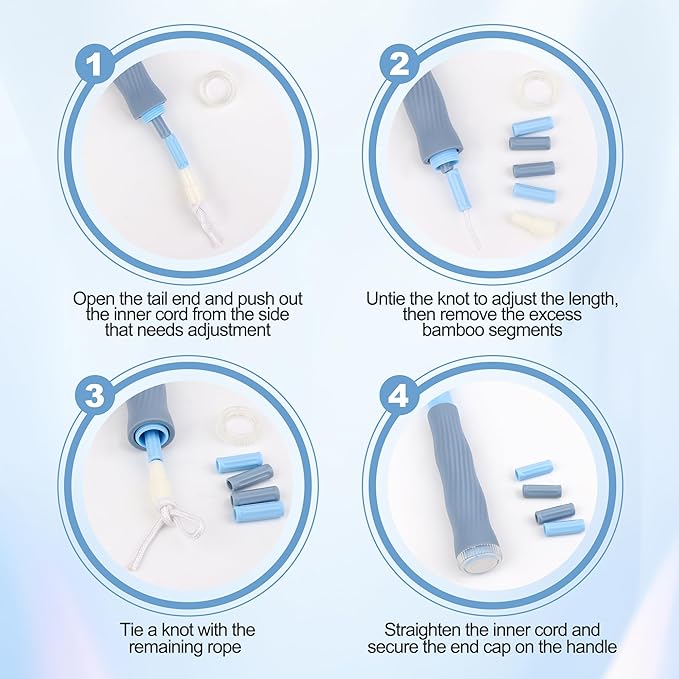 1

Open the tail end and push out the inner cord from the side that needs adjustment

2

Untie the knot to adjust the length, then remove the excess bamboo segments

3

Tie a knot with the remaining rope

4

Straighten the inner cord and secure the end cap on the handle