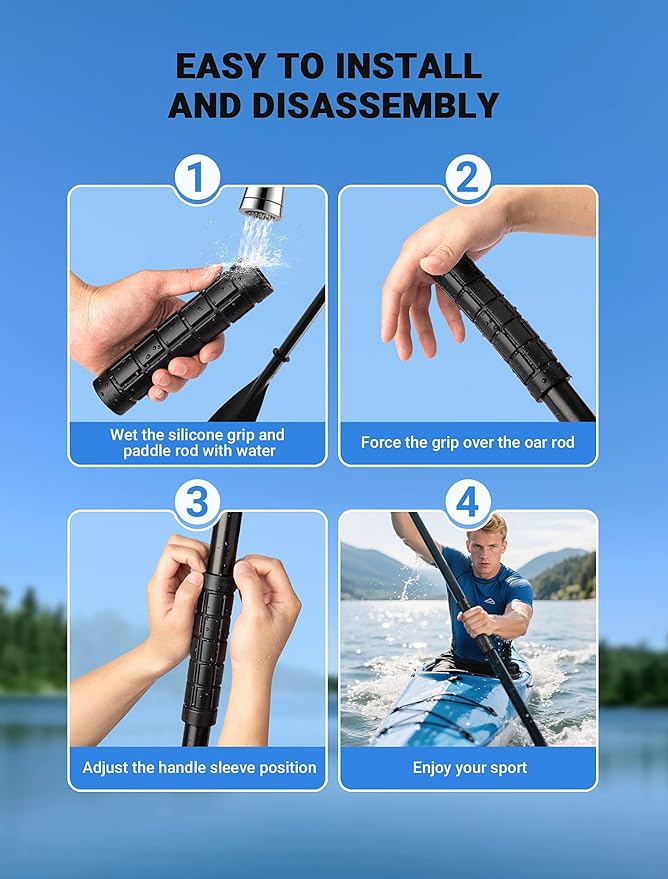 EASY TO INSTALL AND DISASSEMBLY

1
Wet the silicone grip and paddle rod with water

2
Force the grip over the oar rod

3
Adjust the handle sleeve position

4
Enjoy your sport