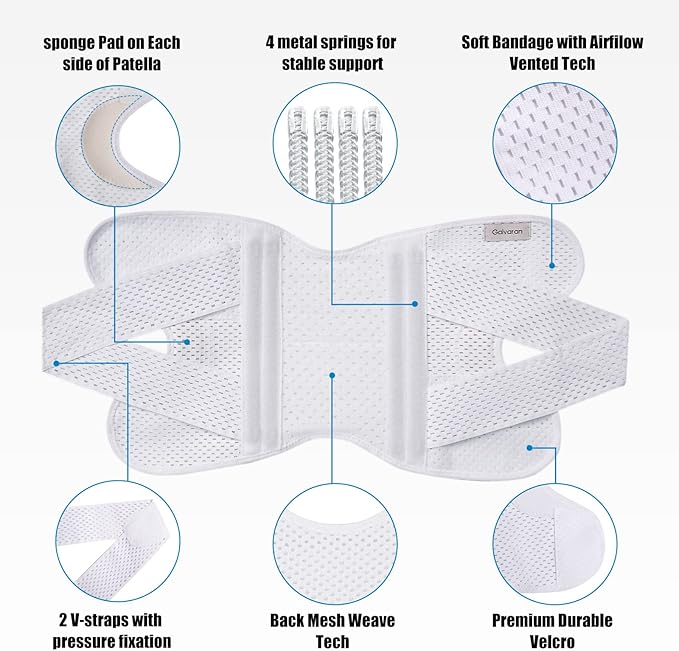 sponge Pad on Each side of Patella

4 metal springs for stable support

Soft Bandage with Airfilow Vented Tech

Galvaran

2 V-straps with pressure fixation

Back Mesh Weave Tech

Premium Durable Velcro