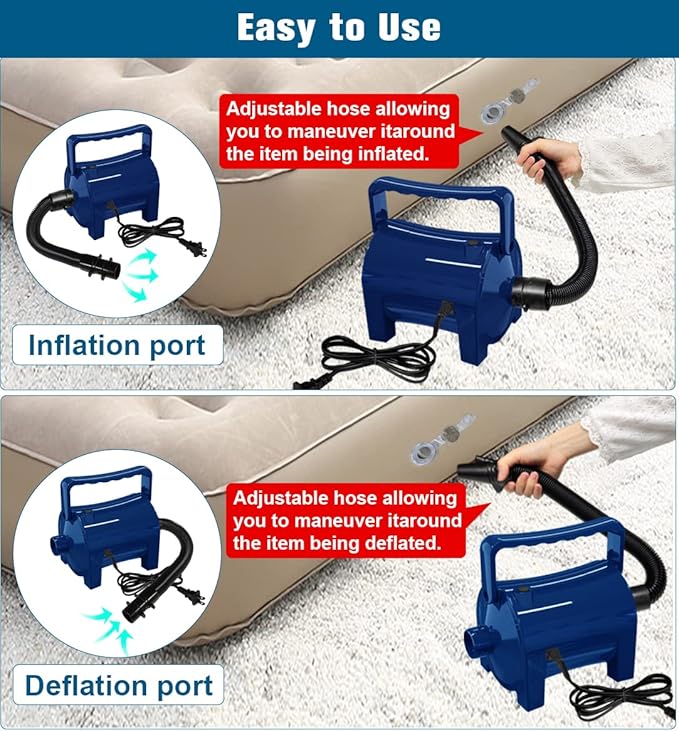 Easy to Use

Adjustable hose allowing you to maneuver itaround the item being inflated.

Inflation port

Adjustable hose allowing you to maneuver itaround the item being deflated.

Deflation port