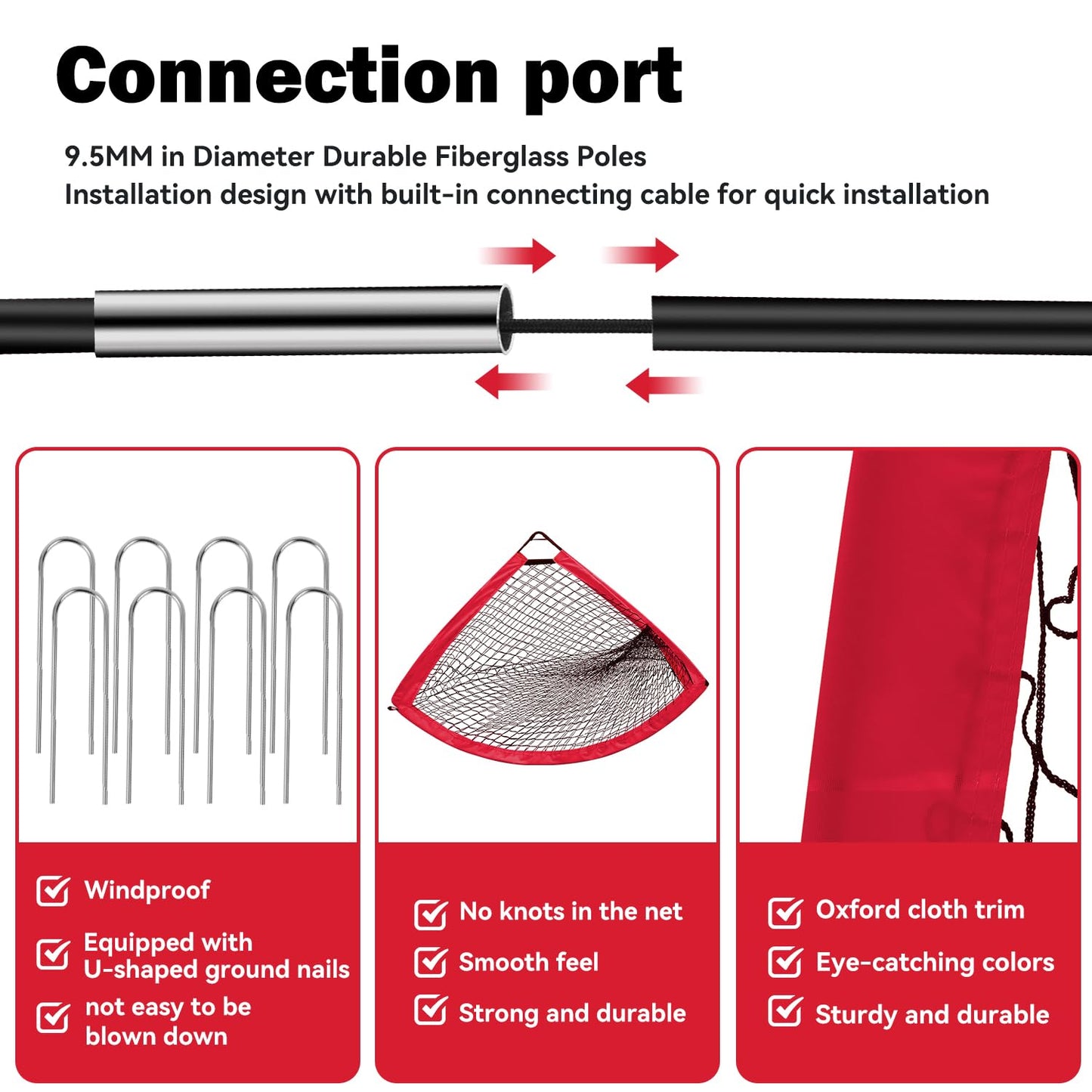 Connection port

9.5MM in Diameter Durable Fiberglass Poles
Installation design with built-in connecting cable for quick installation

Windproof

Equipped with U-shaped ground nails

not easy to be blown down

No knots in the net

Smooth feel

Strong and durable

Oxford cloth trim

Eye-catching colors

Sturdy and durable