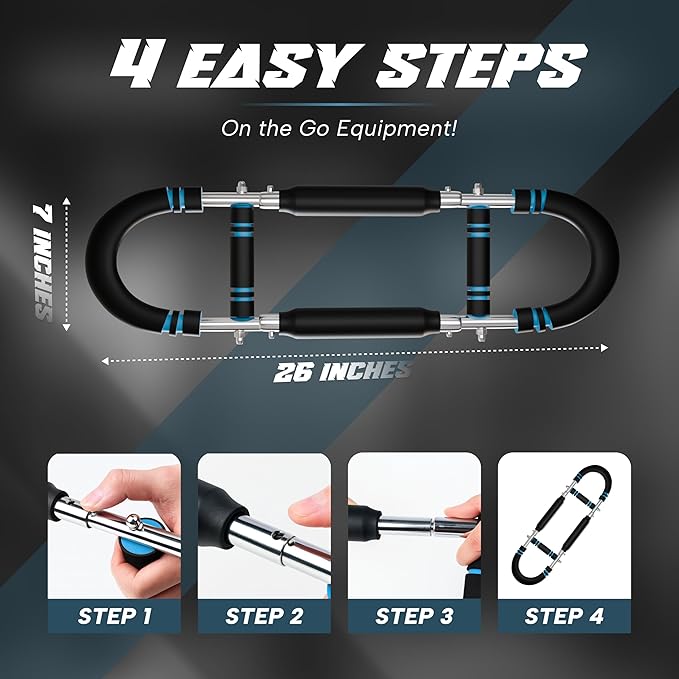 4 EASY STEPS

On the Go Equipment!

7 INCHES

26 INCHES

STEP 1

STEP 2

STEP 3

STEP 4