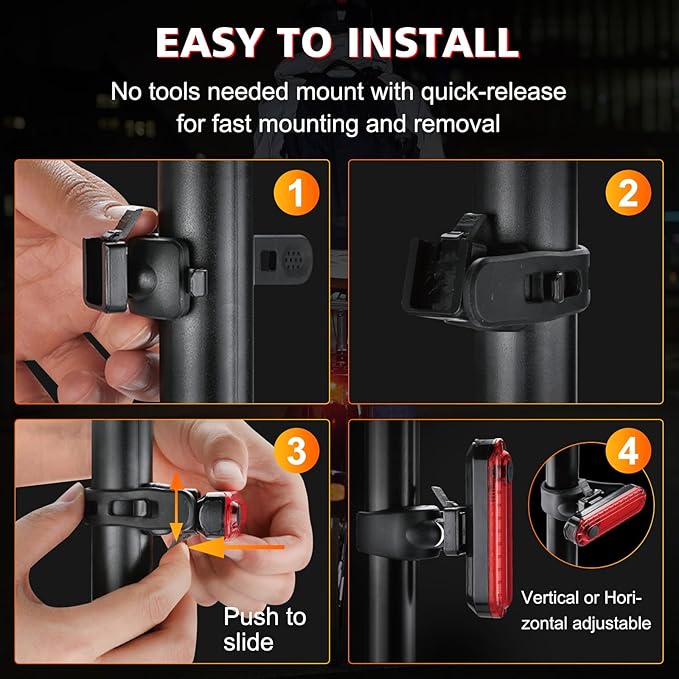 EASY TO INSTALL

No tools needed mount with quick-release for fast mounting and removal

1

2

3

Push to slide

4

Vertical or Horizontal adjustable