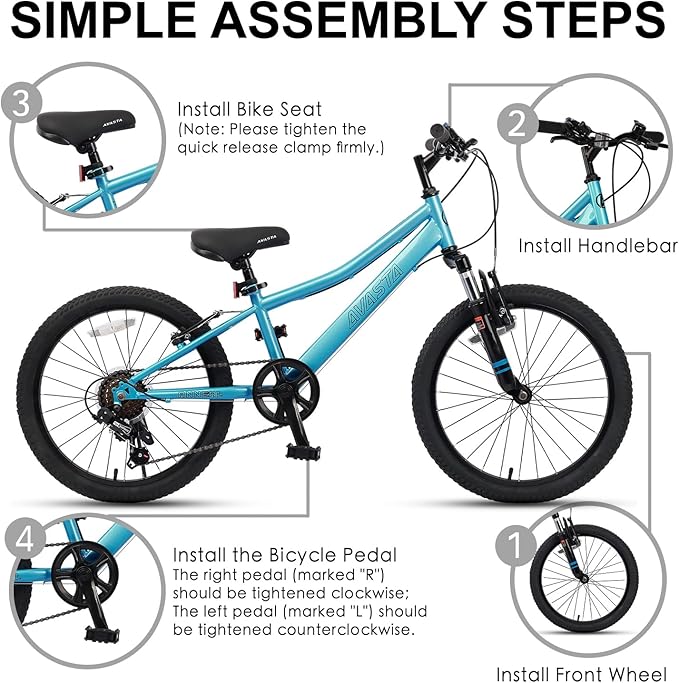 SIMPLE ASSEMBLY STEPS

3

AVASTA

Install Bike Seat
(Note: Please tighten the quick release clamp firmly.)

2

Install Handlebar

AVASTA

AVASTA

4

Install the Bicycle Pedal
The right pedal (marked "R") should be tightened clockwise;
The left pedal (marked "L") should be tightened counterclockwise.

1

Install Front Wheel