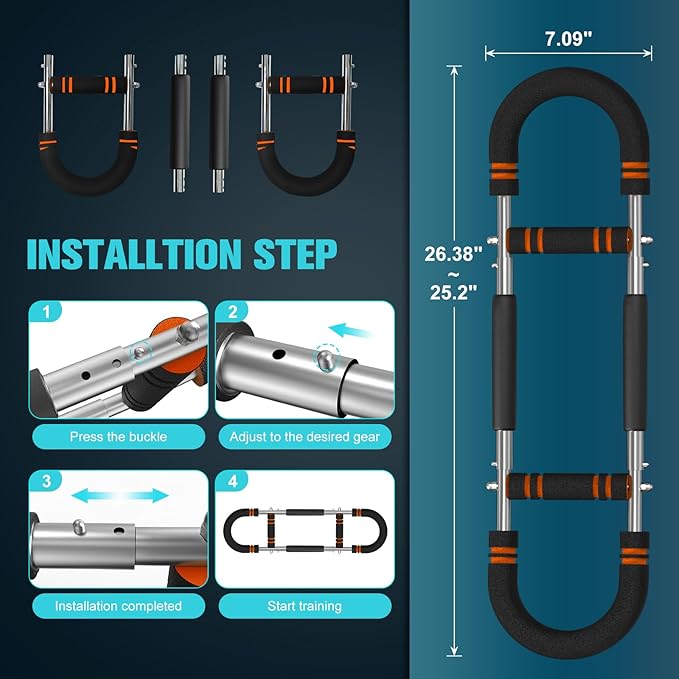 INSTALLTION STEP

1
Press the buckle

2
Adjust to the desired gear

3
Installation completed

4
Start training

7.09"

26.38"
~
25.2"