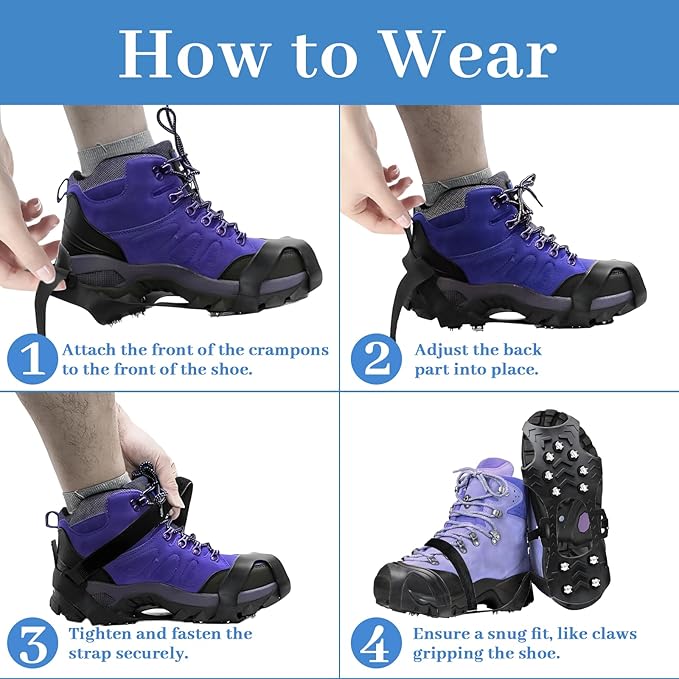 How to Wear

1 Attach the front of the crampons to the front of the shoe.

2 Adjust the back part into place.

3 Tighten and fasten the strap securely.

4 Ensure a snug fit, like claws gripping the shoe.