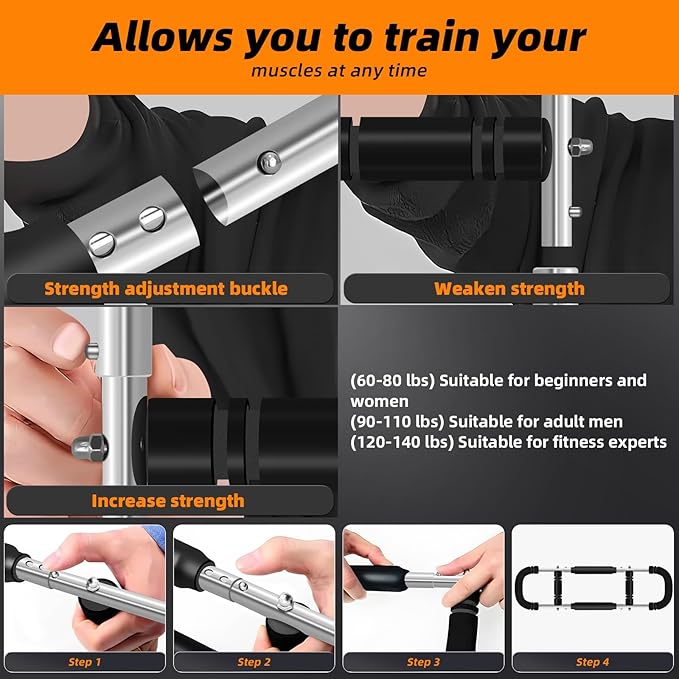 Allows you to train your
muscles at any time

Strength adjustment buckle

Weaken strength

Increase strength

(60-80 lbs) Suitable for beginners and women
(90-110 lbs) Suitable for adult men
(120-140 lbs) Suitable for fitness experts

Step 1

Step 2

Step 3

Step 4