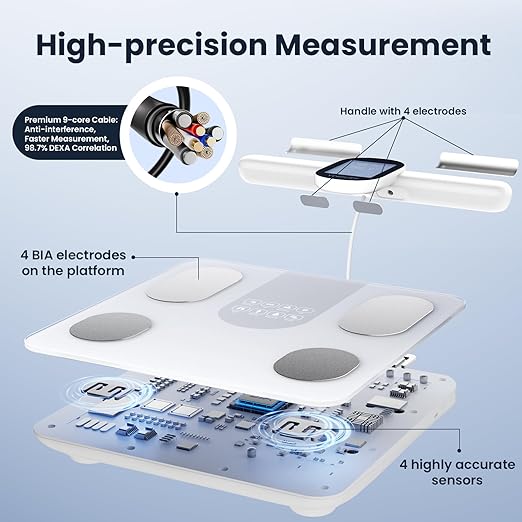 High-precision Measurement

Premium 9-core Cable: Anti-interference, Faster Measurement, 98.7% DEXA Correlation

Handle with 4 electrodes

4 BIA electrodes on the platform

4 highly accurate sensors