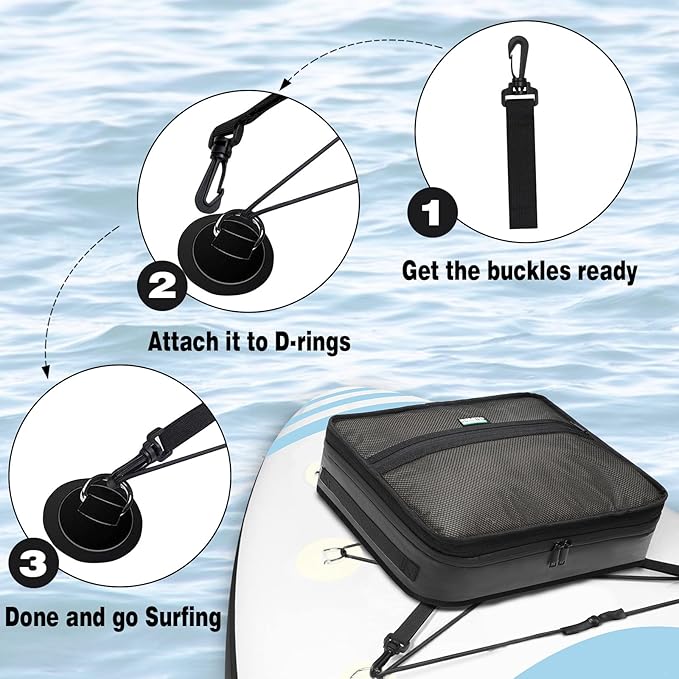 1
Get the buckles ready

2
Attach it to D-rings

3
Done and go Surfing