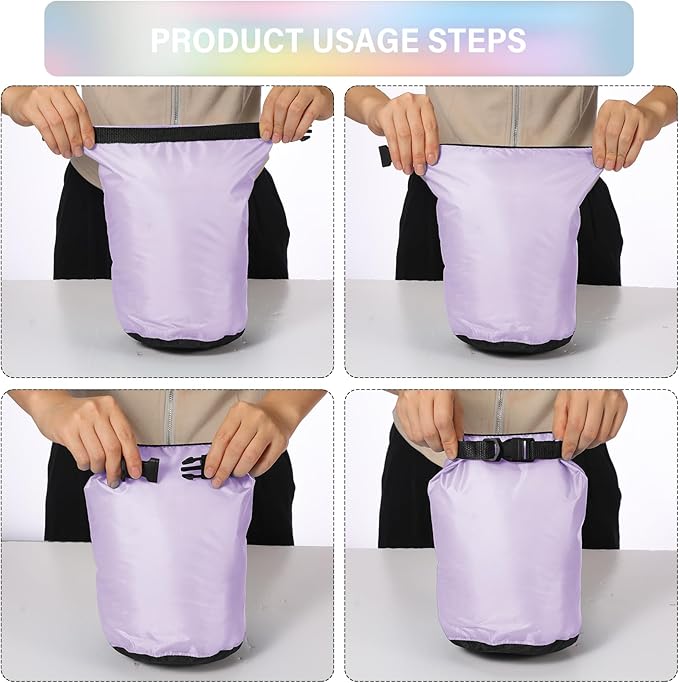 PRODUCT USAGE STEPS