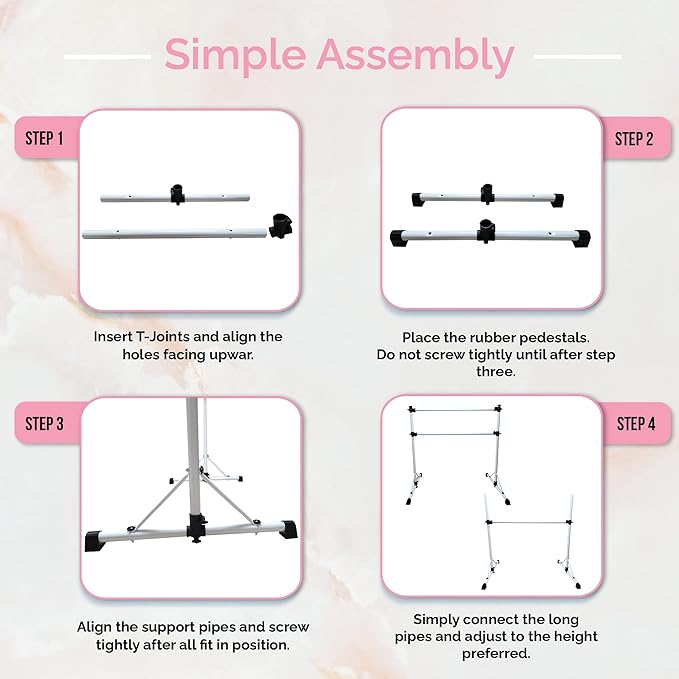 Simple Assembly

STEP 1

Insert T-Joints and align the holes facing upwar.

STEP 2

Place the rubber pedestals. Do not screw tightly until after step three.

STEP 3

Align the support pipes and screw tightly after all fit in position.

STEP 4

Simply connect the long pipes and adjust to the height preferred.