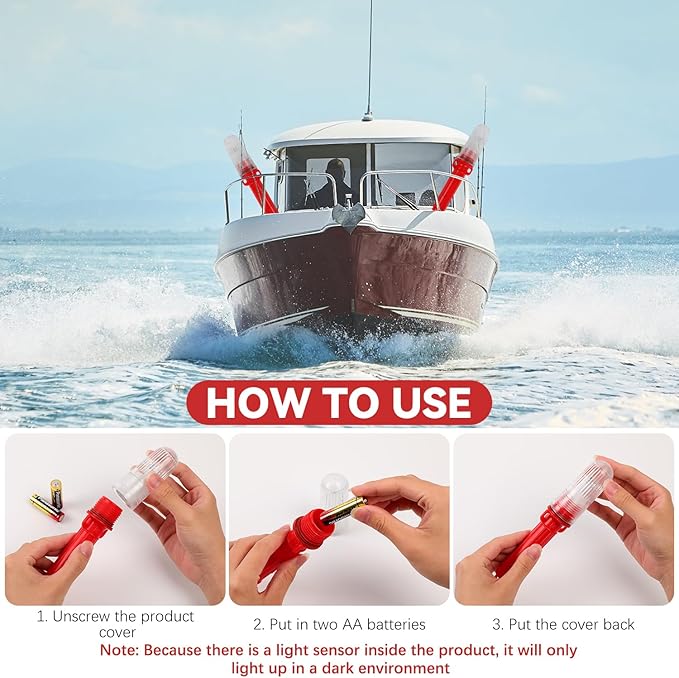 HOW TO USE

1. Unscrew the product cover

2. Put in two AA batteries

3. Put the cover back

Note: Because there is a light sensor inside the product, it will only light up in a dark environment