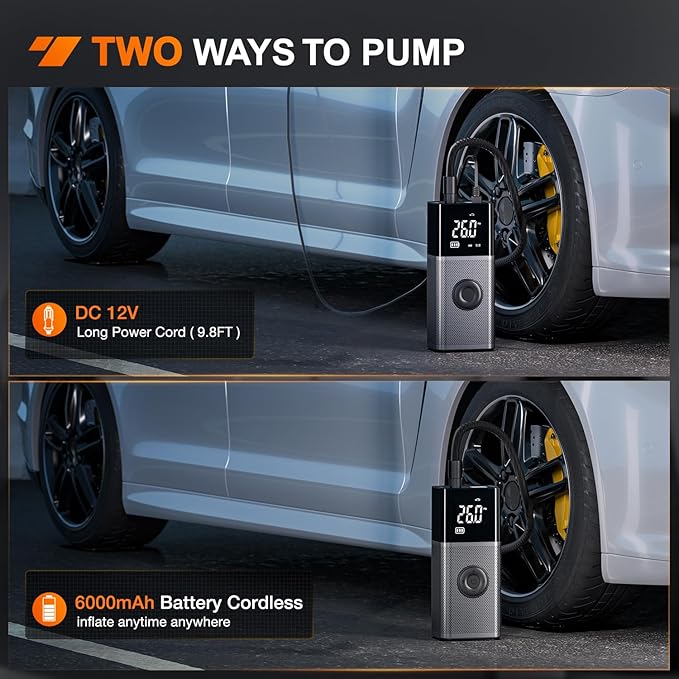 TWO WAYS TO PUMP

26.0

DC 12V
Long Power Cord ( 9.8FT )

26.0

6000mAh Battery Cordless
inflate anytime anywhere