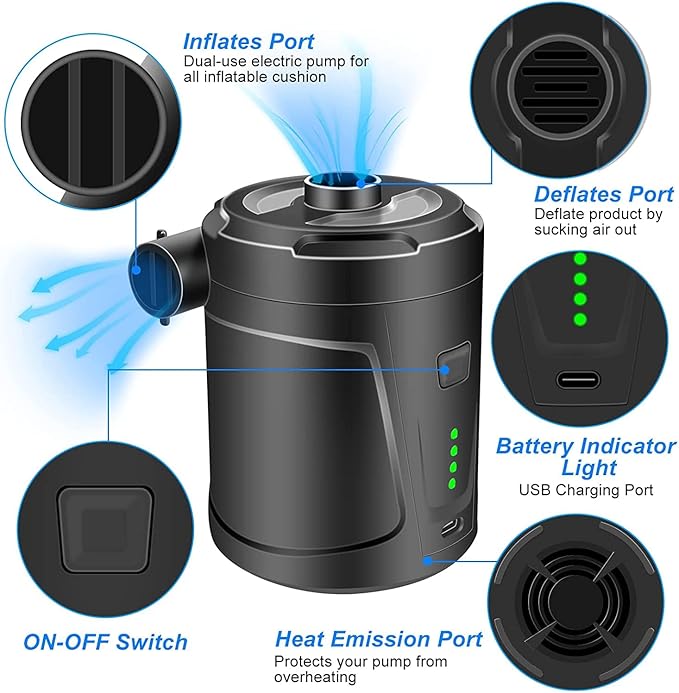 Inflates Port
Dual-use electric pump for all inflatable cushion

Deflates Port
Deflate product by sucking air out

Battery Indicator Light
USB Charging Port

ON-OFF Switch

Heat Emission Port
Protects your pump from overheating