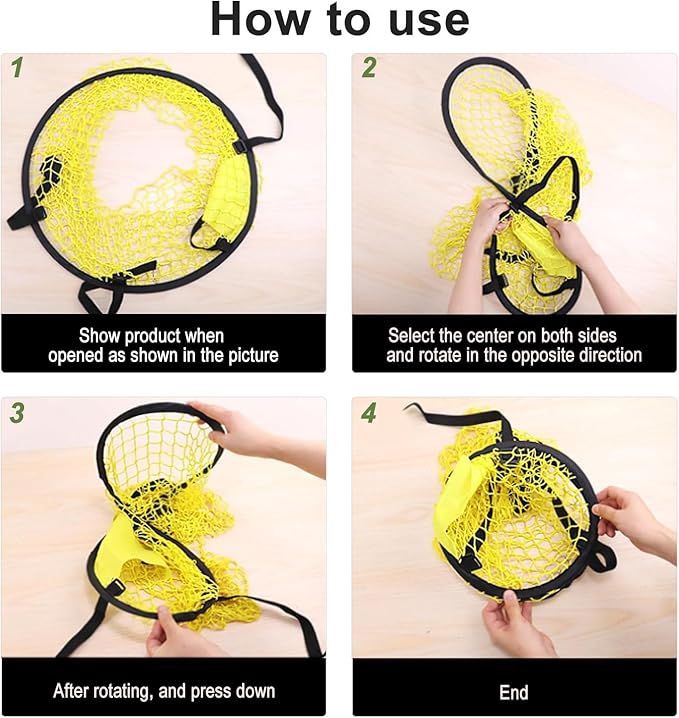 How to use

1

Show product when opened as shown in the picture

2

Select the center on both sides and rotate in the opposite direction

3

After rotating, and press down

4

End