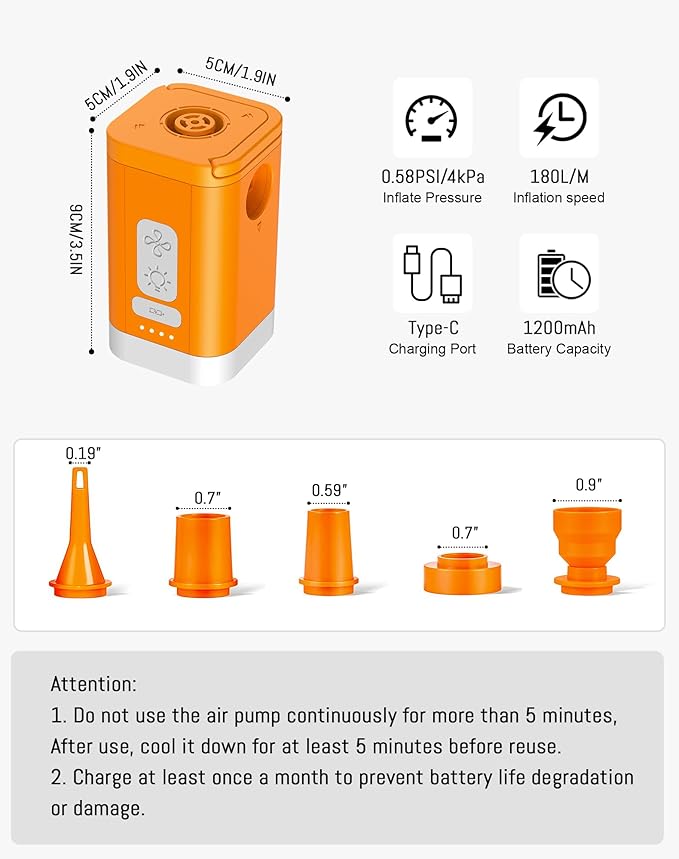 5CM/1.9IN

5CM/1.9IN

9CM/3.5IN

0.58PSI/4kPa
Inflate Pressure

180L/M
Inflation speed

Type-C
Charging Port

1200mAh
Battery Capacity

0.19"

0.7"

0.59"

0.7"

0.9"

Attention:
1. Do not use the air pump continuously for more than 5 minutes, After use, cool it down for at least 5 minutes before reuse.
2. Charge at least once a month to prevent battery life degradation or damage.