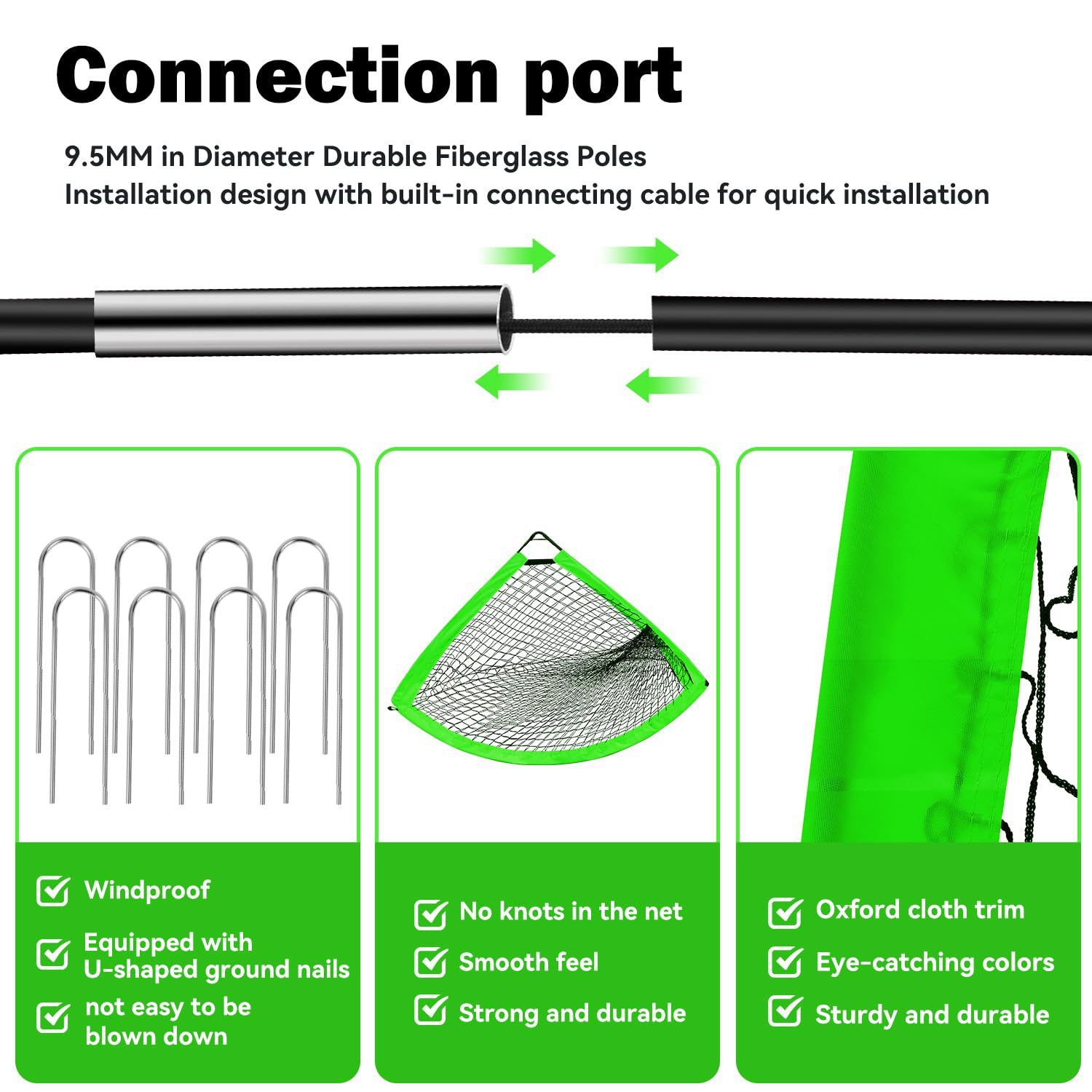 Connection port

9.5MM in Diameter Durable Fiberglass Poles
Installation design with built-in connecting cable for quick installation

Windproof

Equipped with U-shaped ground nails

not easy to be blown down

No knots in the net

Smooth feel

Strong and durable

Oxford cloth trim

Eye-catching colors

Sturdy and durable