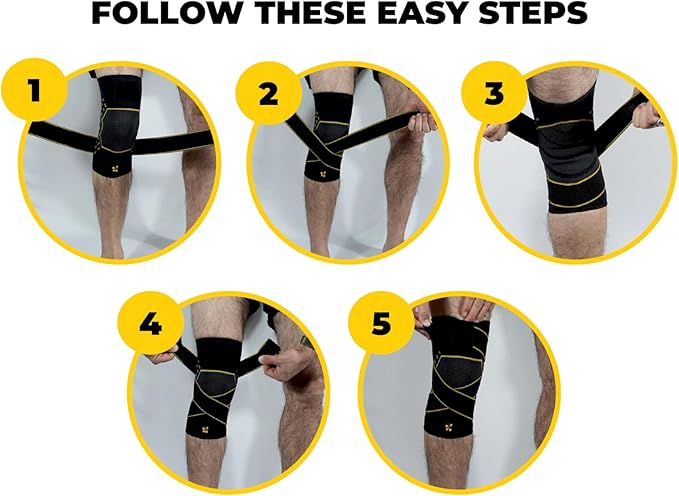 FOLLOW THESE EASY STEPS

1

2

3

4

5