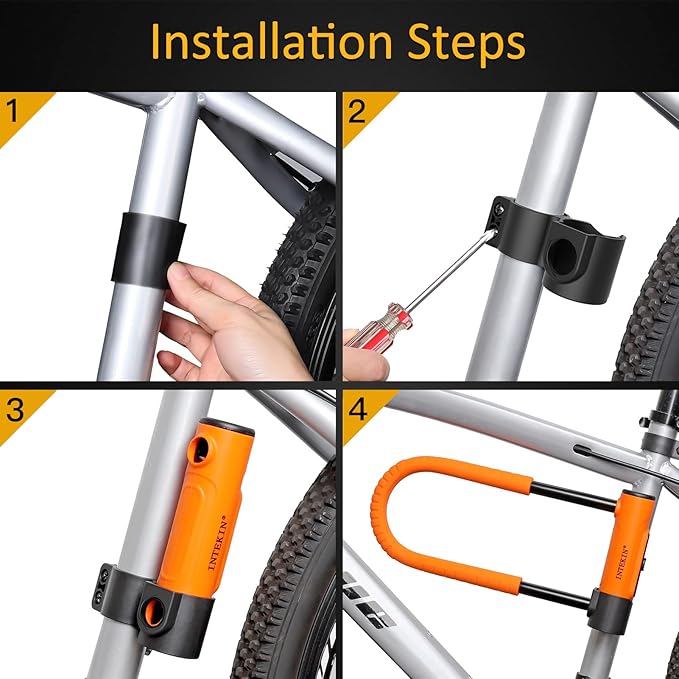 Installation Steps

1

2

3

INTEKIN®

4

INTEKIN®