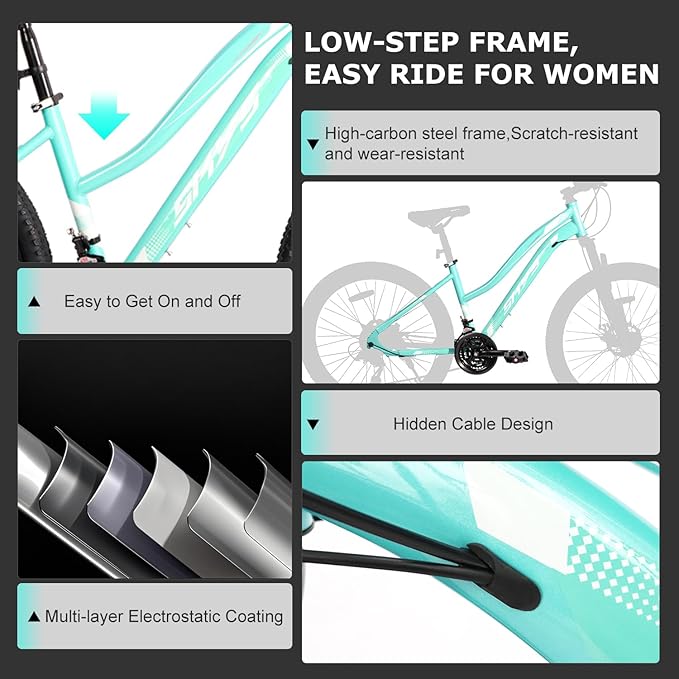 LOW-STEP FRAME, EASY RIDE FOR WOMEN

▼ High-carbon steel frame,Scratch-resistant and wear-resistant

▲ Easy to Get On and Off

▼ Hidden Cable Design

▲ Multi-layer Electrostatic Coating