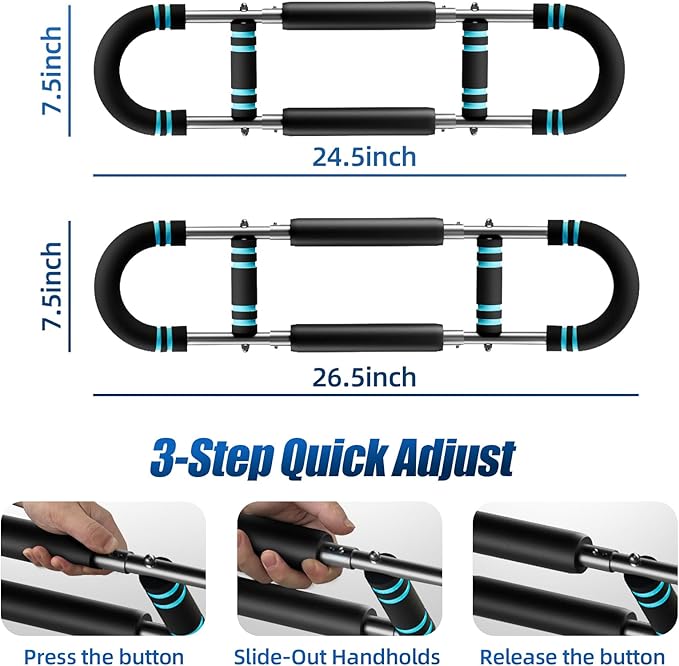 7.5inch

24.5inch

7.5inch

26.5inch

3-Step Quick Adjust

Press the button

Slide-Out Handholds

Release the button