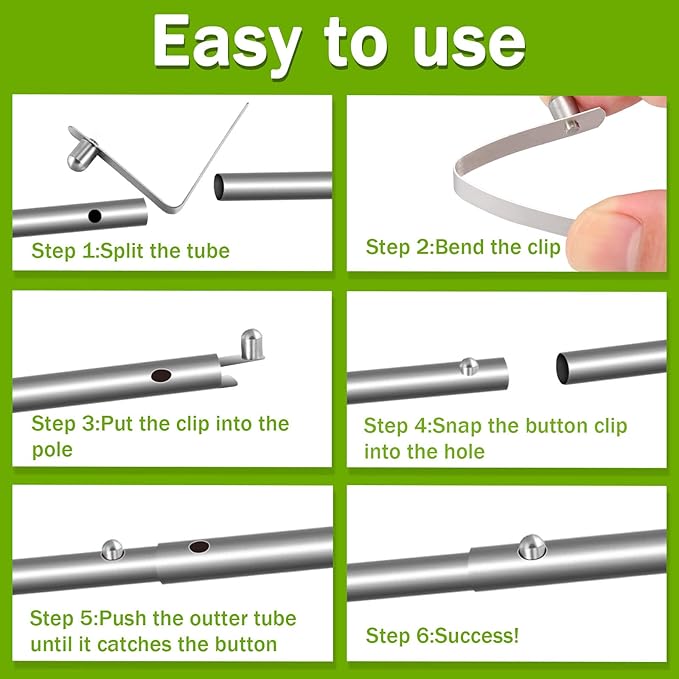 Easy to use

Step 1:Split the tube

Step 2:Bend the clip

Step 3:Put the clip into the pole

Step 4:Snap the button clip into the hole

Step 5:Push the outter tube until it catches the button

Step 6:Success!