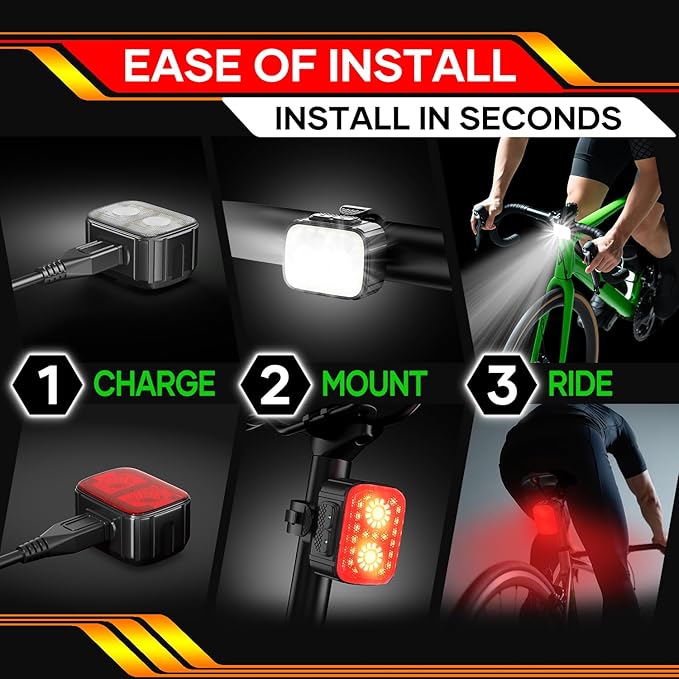 EASE OF INSTALL
INSTALL IN SECONDS

1 CHARGE
2 MOUNT
3 RIDE