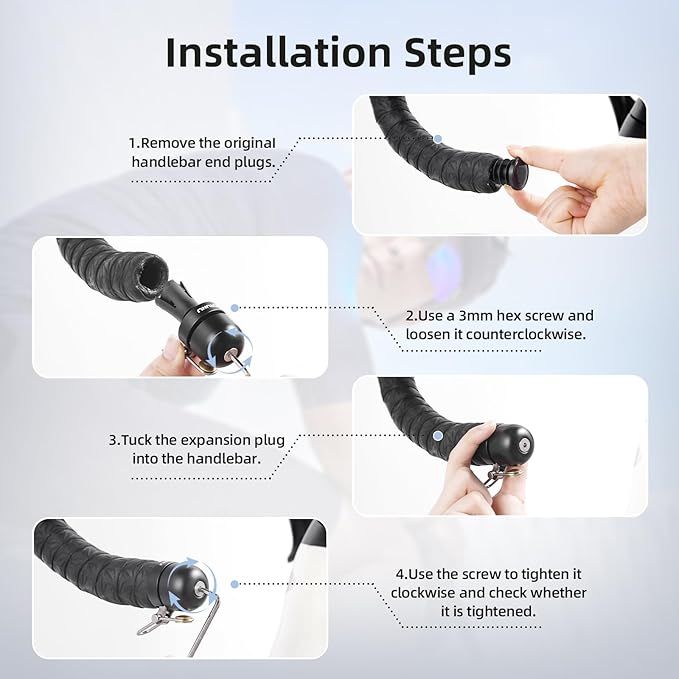 Installation Steps

1.Remove the original handlebar end plugs.

2.Use a 3mm hex screw and loosen it counterclockwise.

3.Tuck the expansion plug into the handlebar.

4.Use the screw to tighten it clockwise and check whether it is tightened.