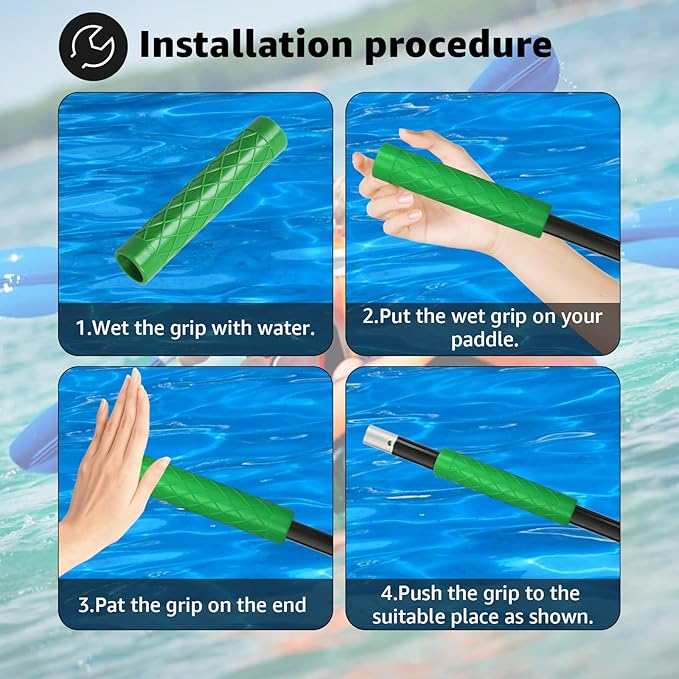 Installation procedure

1.Wet the grip with water.

2.Put the wet grip on your paddle.

3.Pat the grip on the end

4.Push the grip to the suitable place as shown.