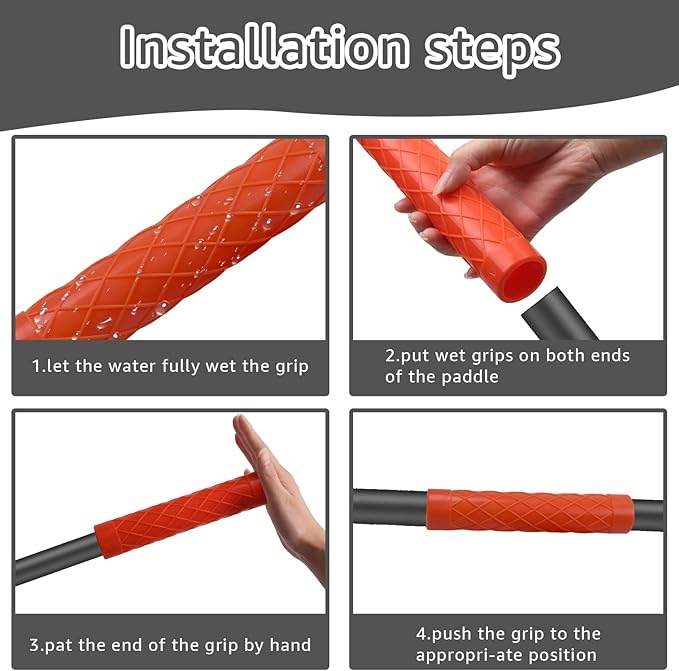 Installation steps

1.let the water fully wet the grip

2.put wet grips on both ends of the paddle

3.pat the end of the grip by hand

4.push the grip to the appropri-ate position