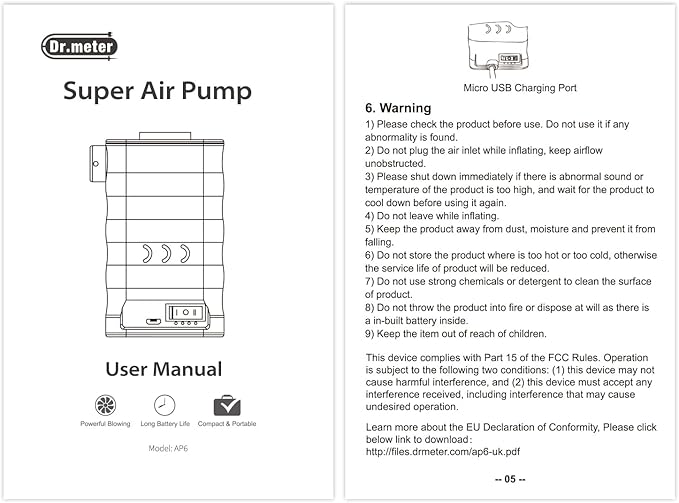 Dr.meter

Super Air Pump

User Manual

Powerful Blowing

Long Battery Life

Compact & Portable

Model: AP6

Micro USB Charging Port

6. Warning

1) Please check the product before use. Do not use it if any abnormality is found.
2) Do not plug the air inlet while inflating, keep airflow unobstructed.
3) Please shut down immediately if there is abnormal sound or temperature of the product is too high, and wait for the product to cool down before using it again.
4) Do not leave while inflating.
5) Keep the product away from dust, moisture and prevent it from falling.
6) Do not store the product where is too hot or too cold, otherwise the service life of product will be reduced.
7) Do not use strong chemicals or detergent to clean the surface of product.
8) Do not throw the product into fire or dispose at will as there is a in-built battery inside.
9) Keep the item out of reach of children.

This device complies with Part 15 of the FCC Rules. Operation is subject to the following two conditions: (1) this device may not cause harmful interference, and (2) this device must accept any interference received, including interference that may cause undesired operation.

Learn more about the EU Declaration of Conformity, Please click below link to download:
http://files.drmeter.com/ap6-uk.pdf

-- 05 --