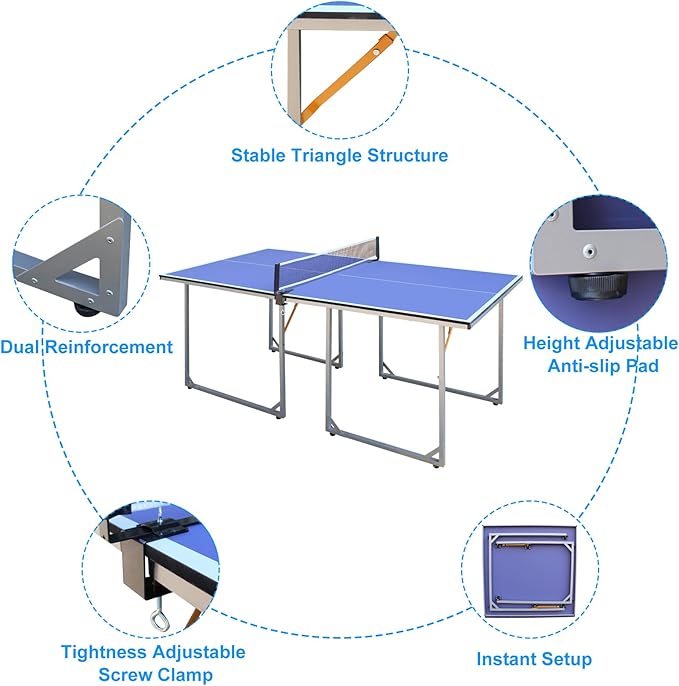 Stable Triangle Structure

Dual Reinforcement

Height Adjustable Anti-slip Pad

Tightness Adjustable Screw Clamp

Instant Setup