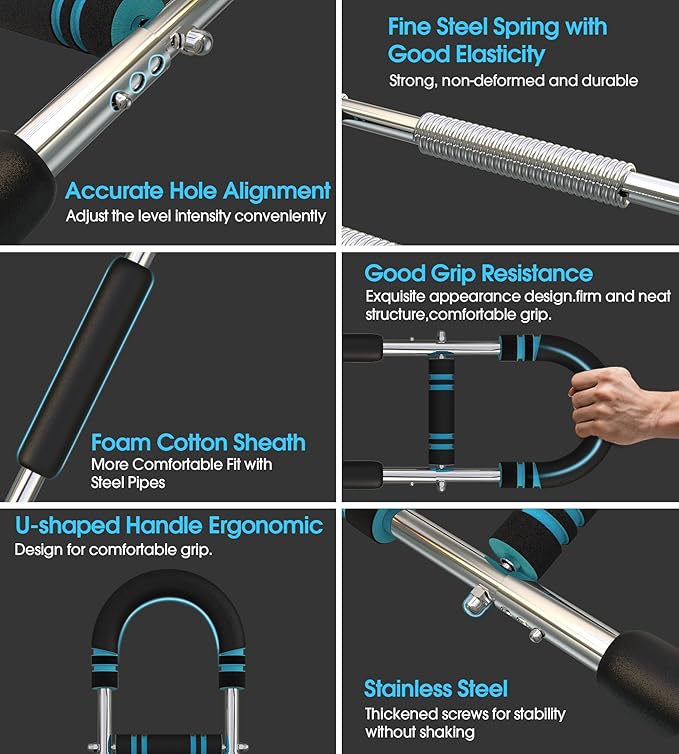 Accurate Hole Alignment
Adjust the level intensity conveniently

Fine Steel Spring with Good Elasticity
Strong, non-deformed and durable

Foam Cotton Sheath
More Comfortable Fit with Steel Pipes

Good Grip Resistance
Exquisite appearance design.firm and neat structure,comfortable grip.

U-shaped Handle Ergonomic
Design for comfortable grip.

Stainless Steel
Thickened screws for stability without shaking