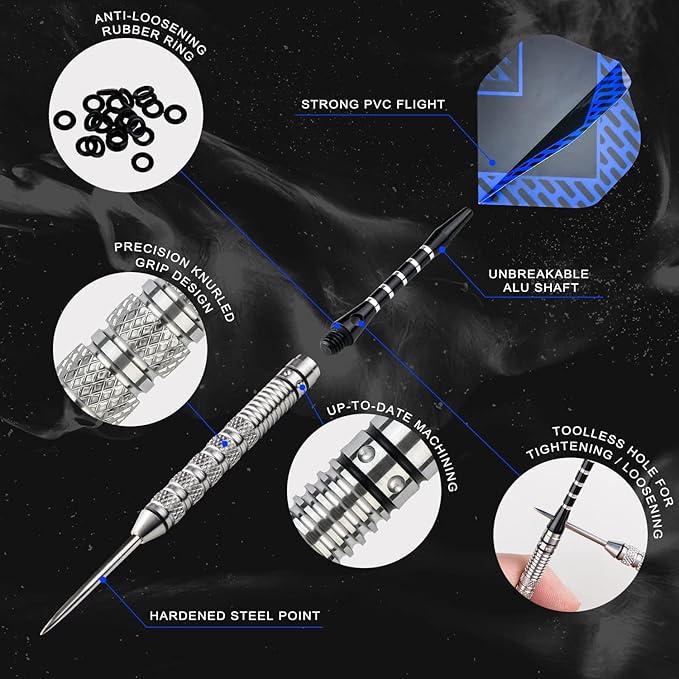 ANTI-LOOSENING RUBBER RING

STRONG PVC FLIGHT

PRECISION KNURLED GRIP DESIGN

UNBREAKABLE ALU SHAFT

UP-TO-DATE MACHINING

TOOLLESS HOLE FOR TIGHTENING / LOOSENING

HARDENED STEEL POINT