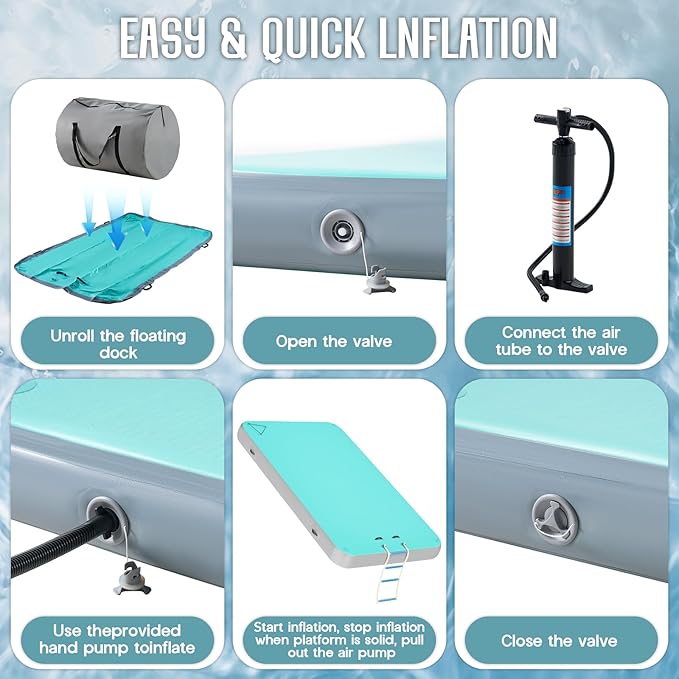 EASY & QUICK LNFLATION

Unroll the floating dock

Open the valve

Connect the air tube to the valve

Use theprovided hand pump toinflate

Start inflation, stop inflation when platform is solid, pull out the air pump

Close the valve