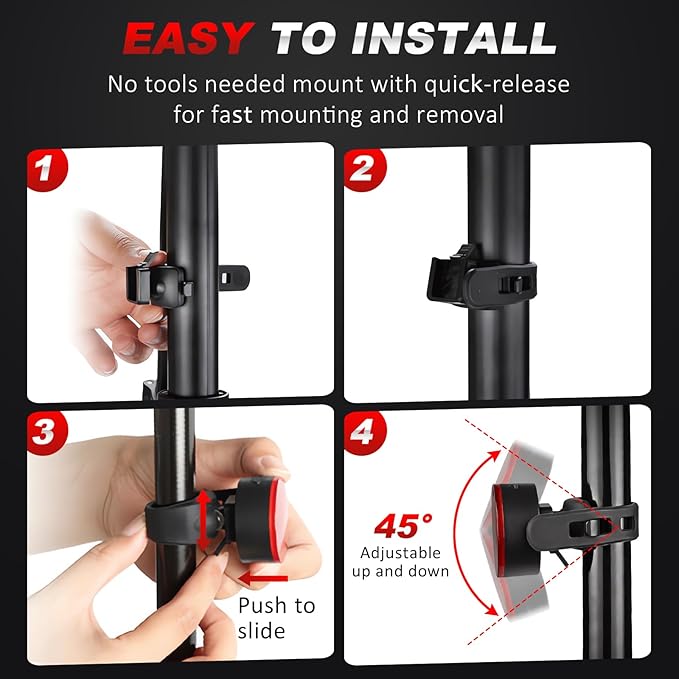 EASY TO INSTALL

No tools needed mount with quick-release for fast mounting and removal

1

2

3

Push to slide

4

45°
Adjustable up and down