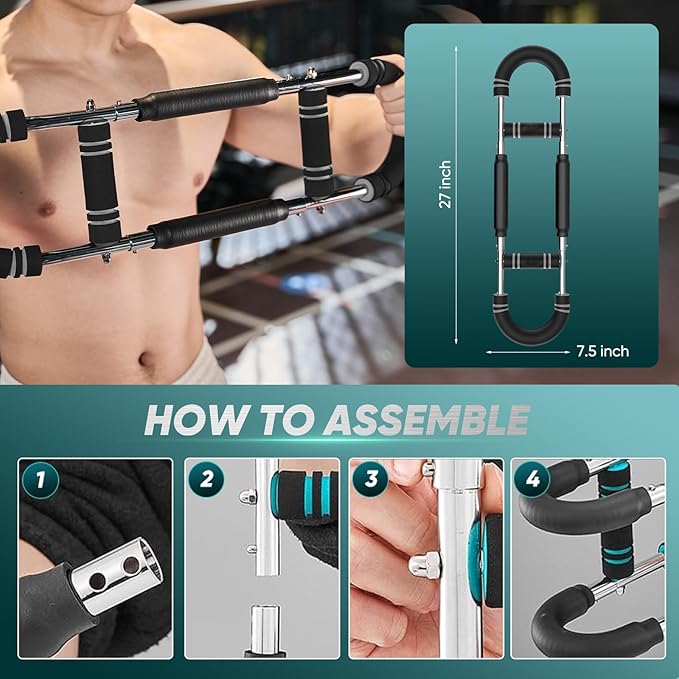 27 inch

7.5 inch

HOW TO ASSEMBLE

1

2

3

4