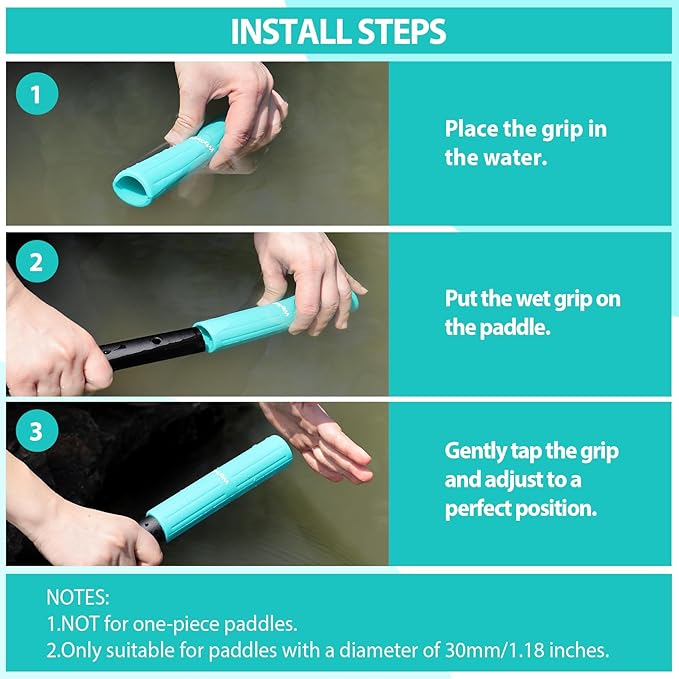 INSTALL STEPS

1

Place the grip in the water.

2

Put the wet grip on the paddle.

3

Gently tap the grip and adjust to a perfect position.

NOTES:
1.NOT for one-piece paddles.
2.Only suitable for paddles with a diameter of 30mm/1.18 inches.