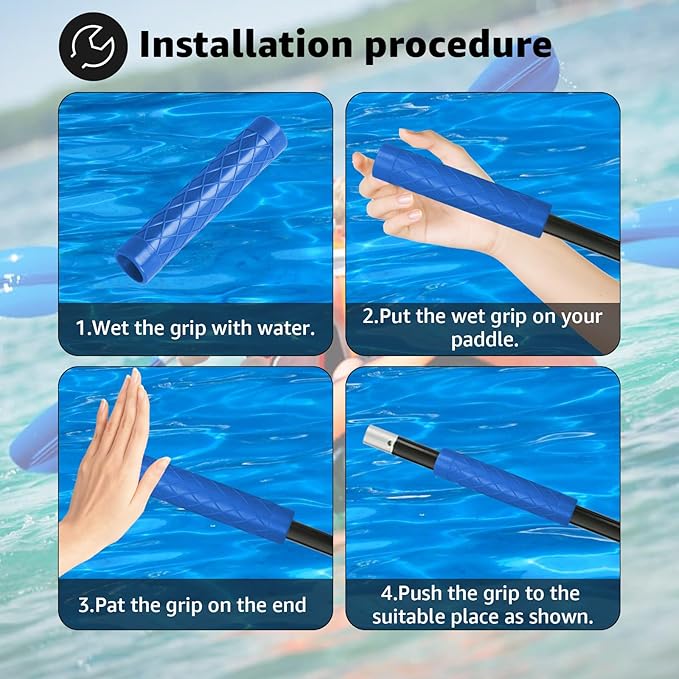 Installation procedure

1.Wet the grip with water.

2.Put the wet grip on your paddle.

3.Pat the grip on the end

4.Push the grip to the suitable place as shown.