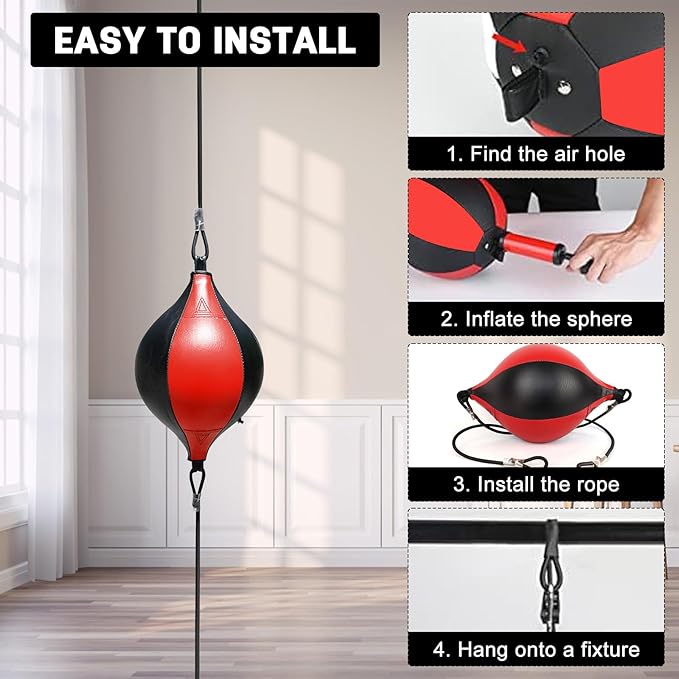 EASY TO INSTALL

1. Find the air hole

2. Inflate the sphere

3. Install the rope

4. Hang onto a fixture