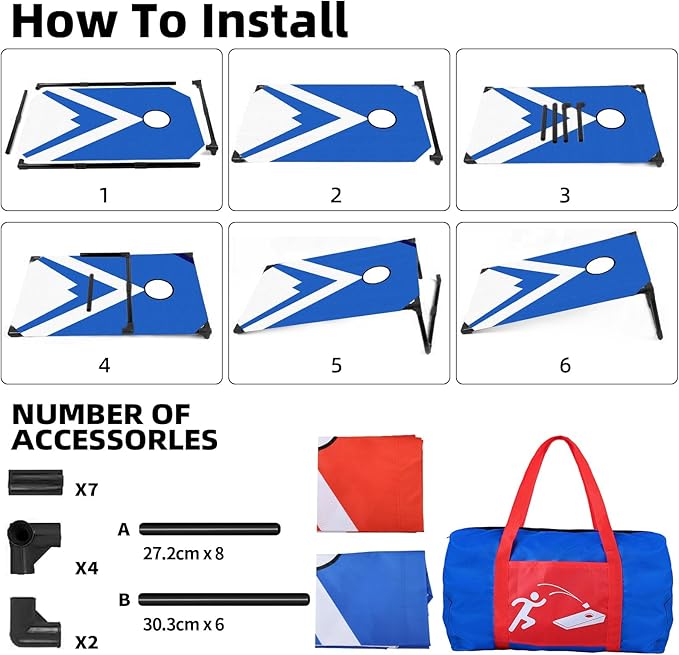 How To Install

1

2

3

4

5

6

NUMBER OF ACCESSORLES

X7

X4

X2

A

27.2cm x 8

B

30.3cm x 6