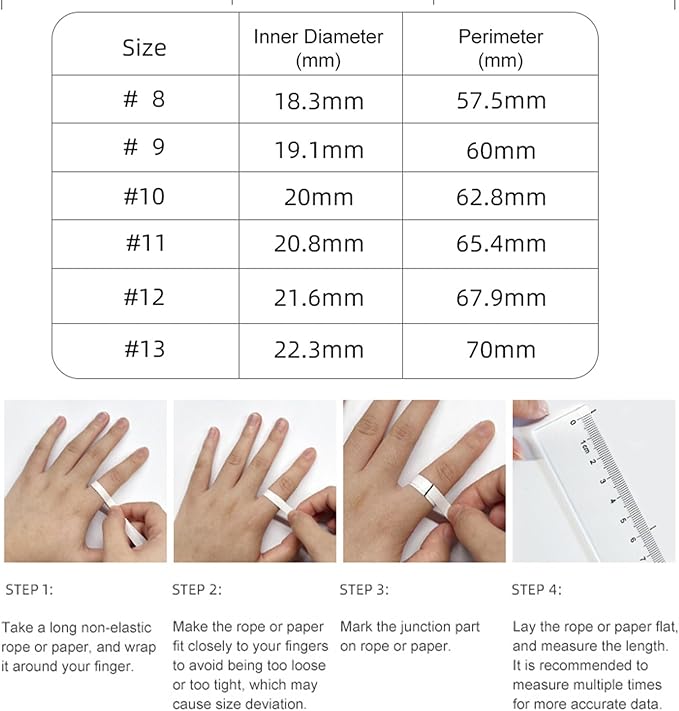 | Size | Inner Diameter (mm) | Perimeter (mm) |
|---|---|---|
| # 8 | 18.3mm | 57.5mm |
| # 9 | 19.1mm | 60mm |
| #10 | 20mm | 62.8mm |
| #11 | 20.8mm | 65.4mm |
| #12 | 21.6mm | 67.9mm |
| #13 | 22.3mm | 70mm |

0 1cm 2 3 4 5 6 7

STEP 1:

Take a long non-elastic rope or paper, and wrap it around your finger.

STEP 2:

Make the rope or paper fit closely to your fingers to avoid being too loose or too tight, which may cause size deviation.

STEP 3:

Mark the junction part on rope or paper.

STEP 4:

Lay the rope or paper flat, and measure the length. It is recommended to measure multiple times for more accurate data.