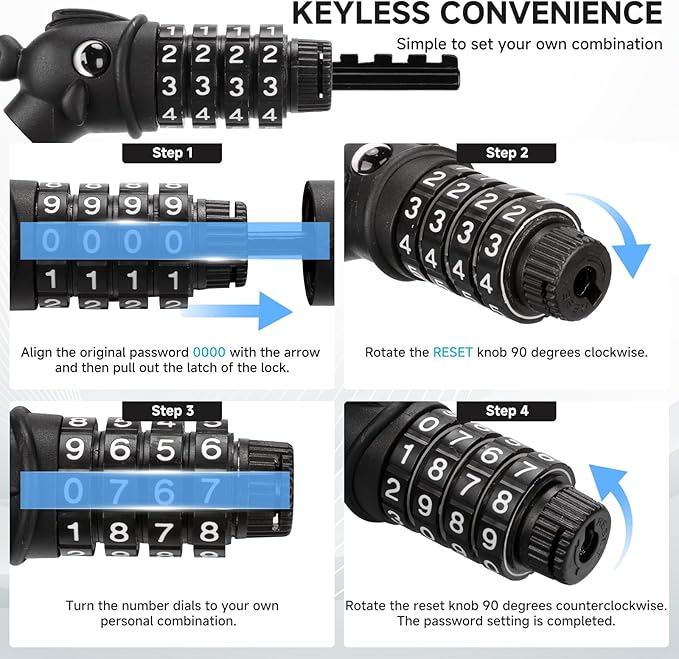 KEYLESS CONVENIENCE

Simple to set your own combination

1 1 1 1
2 2 2 2
3 3 3 3
4 4 4 4

Step 1

9 9 9 9
0 0 0 0
1 1 1 1

Align the original password 0000 with the arrow and then pull out the latch of the lock.

Step 2

2 2 2 2
3 3 3 3
4 4 4 4

Rotate the RESET knob 90 degrees clockwise.

Step 3

9 6 5 6
0 7 6 7
1 8 7 8

Turn the number dials to your own personal combination.

Step 4

0 7 6 7
1 8 7 8
2 9 8 9

Rotate the reset knob 90 degrees counterclockwise. The password setting is completed.